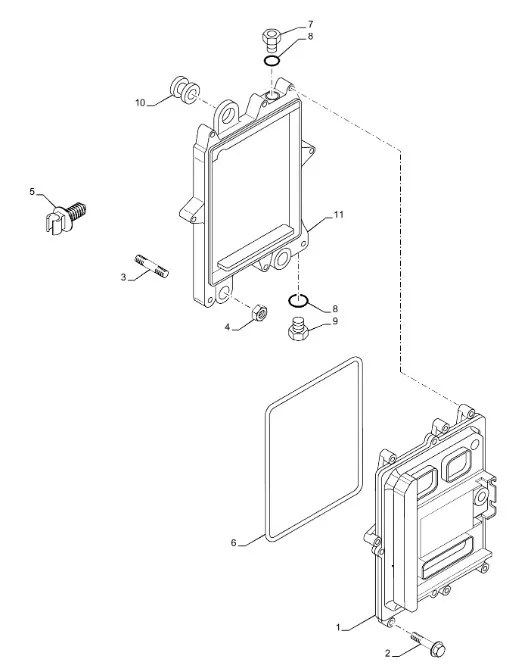 7
8
10
5
11
3
8
4
9
6
1
2